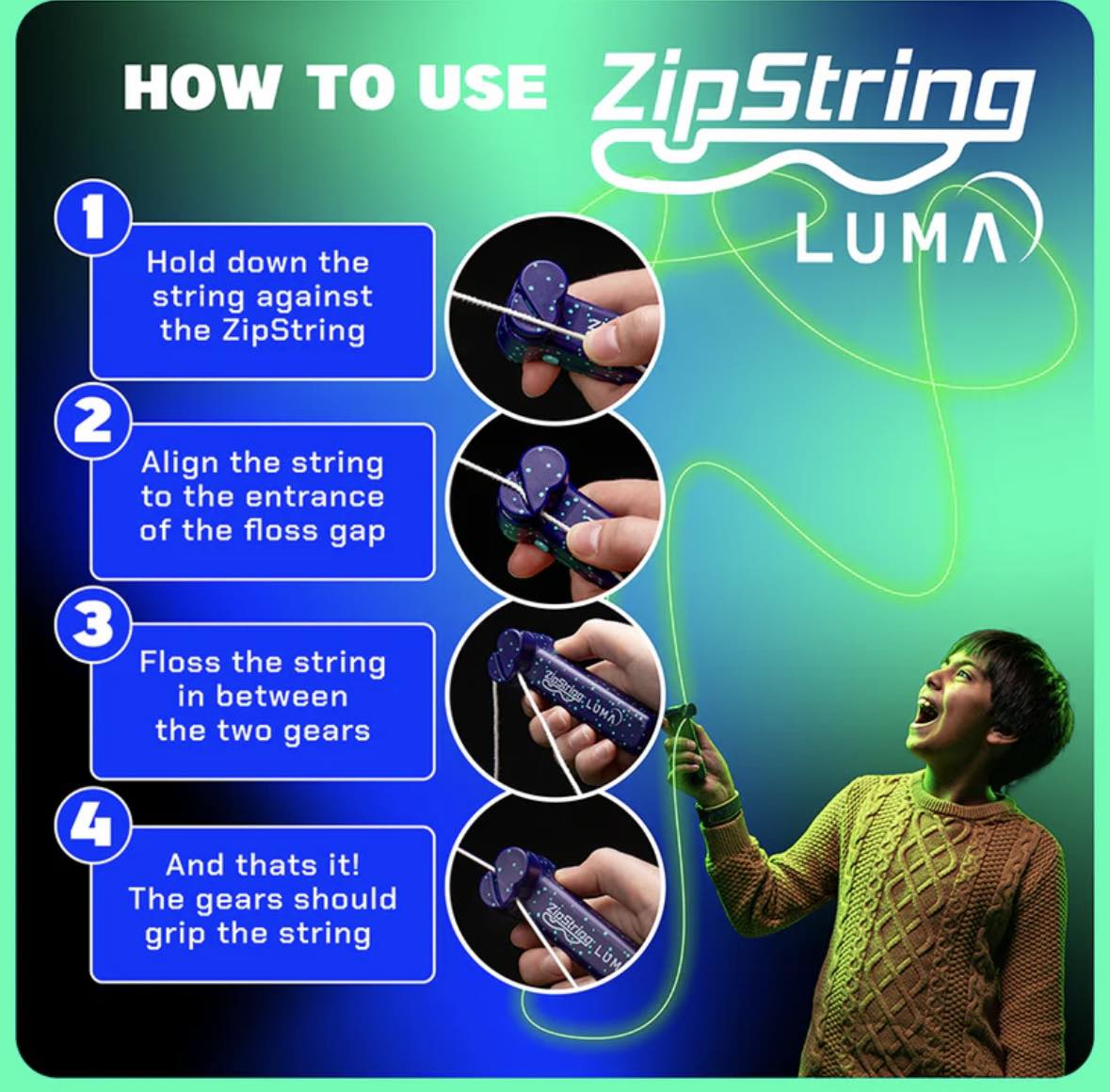 HOW TO USE ZipString LUMA

1
Hold down the string against the ZipString

2
Align the string to the entrance of the floss gap

3
Floss the string in between the two gears

ZipString LUMA

4
And thats it! The gears should grip the string

ZipString LUMA